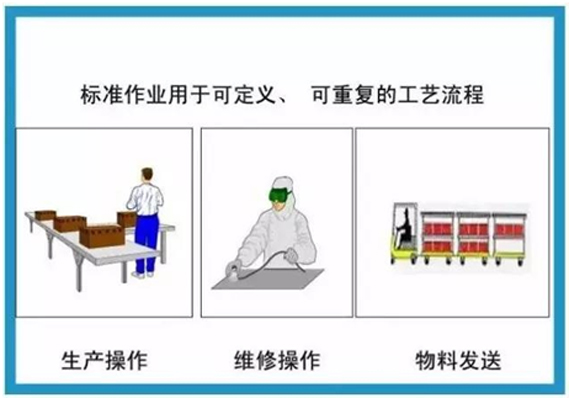 标准作业用于可定义、 可重复的工艺流程

生产操作

维修操作

物料发送